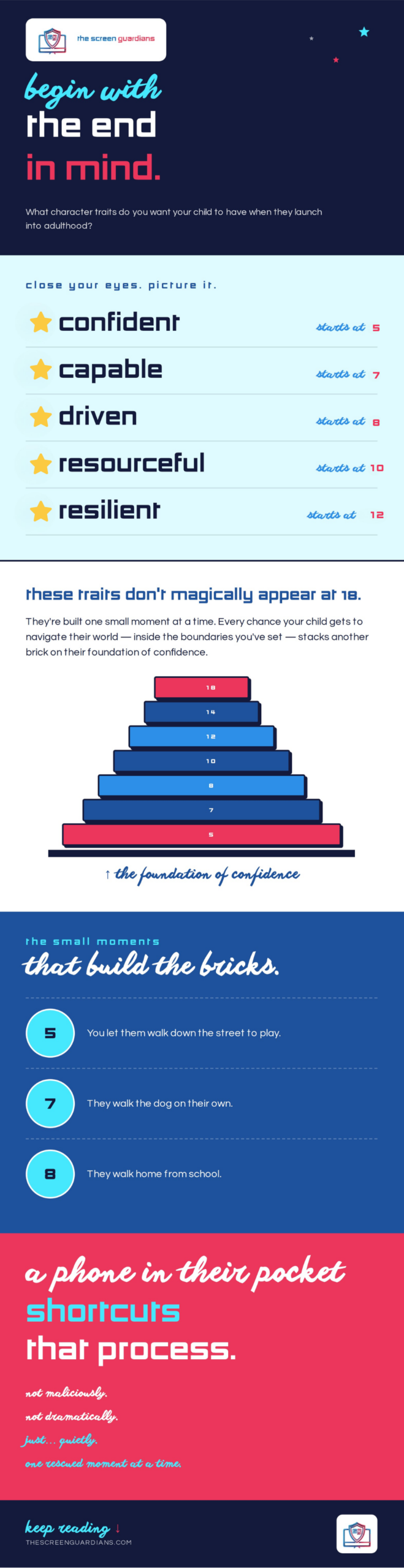 the screen guardians

begin with
the end
in mind.

What character traits do you want your child to have when they launch into adulthood?

close your eyes. picture it.

confident starts at 5

capable starts at 7

driven starts at 8

resourceful starts at 10

resilient starts at 12

these traits don't magically appear at 18.

They're built one small moment at a time. Every chance your child gets to navigate their world — inside the boundaries you've set — stacks another brick on their foundation of confidence.

18
14
12
10
8
7
5

↑ the foundation of confidence

the small moments
that build the bricks.

5 You let them walk down the street to play.

7 They walk the dog on their own.

8 They walk home from school.

a phone in their pocket
shortcuts
that process.

not maliciously.
not dramatically.
just... quietly.
one rescued moment at a time.

keep reading ↓
THESCREENGUARDIANS.COM